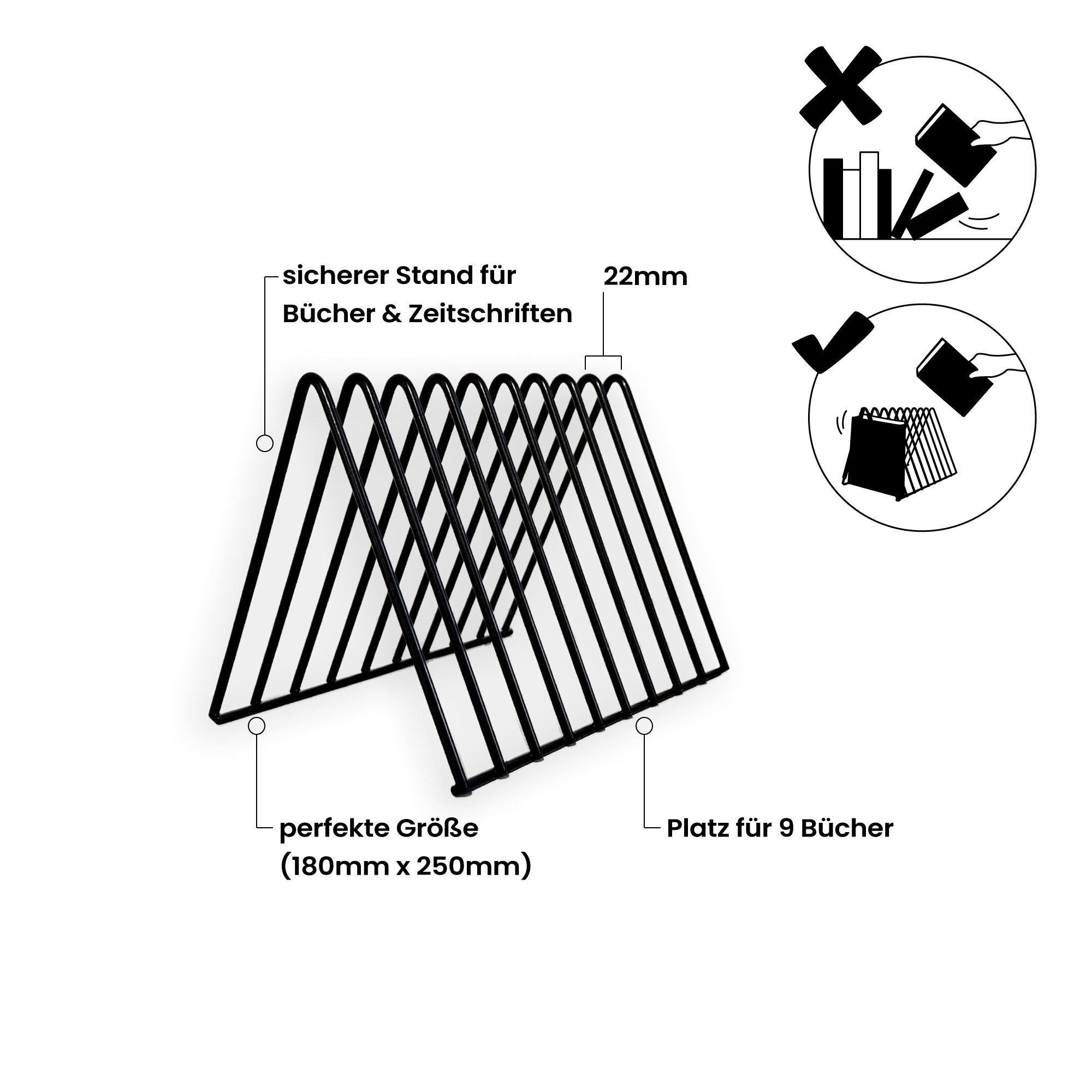 sicherer Stand für Bücher & Zeitschriften

22mm

perfekte Größe (180mm x 250mm)

Platz für 9 Bücher